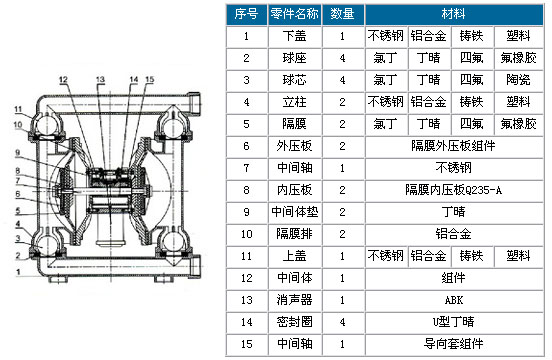 12 13 14 15
11
10
9
8
7
6
5
4
3
2
1

| 序号 | 零件名称 | 数量 | 材料 | | | |
|---|---|---|---|---|---|---|
| 1 | 下盖 | 1 | 不锈钢 | 铝合金 | 铸铁 | 塑料 |
| 2 | 球座 | 4 | 氯丁 | 丁晴 | 四氟 | 氟橡胶 |
| 3 | 球芯 | 4 | 氯丁 | 丁晴 | 四氟 | 陶瓷 |
| 4 | 立柱 | 2 | 不锈钢 | 铝合金 | 铸铁 | 塑料 |
| 5 | 隔膜 | 2 | 氯丁 | 丁晴 | 四氟 | 氟橡胶 |
| 6 | 外压板 | 2 | 隔膜外压板组件 | | | |
| 7 | 中间轴 | 1 | 不锈钢 | | | |
| 8 | 内压板 | 2 | 隔膜内压板Q235-A | | | |
| 9 | 中间体垫 | 2 | 丁晴 | | | |
| 10 | 隔膜排 | 2 | 铝合金 | | | |
| 11 | 上盖 | 1 | 不锈钢 | 铝合金 | 铸铁 | 塑料 |
| 12 | 中间体 | 1 | 组件 | | | |
| 13 | 消声器 | 1 | ABK | | | |
| 14 | 密封圈 | 4 | U型丁晴 | | | |
| 15 | 中间轴 | 1 | 导向套组件 | | | |